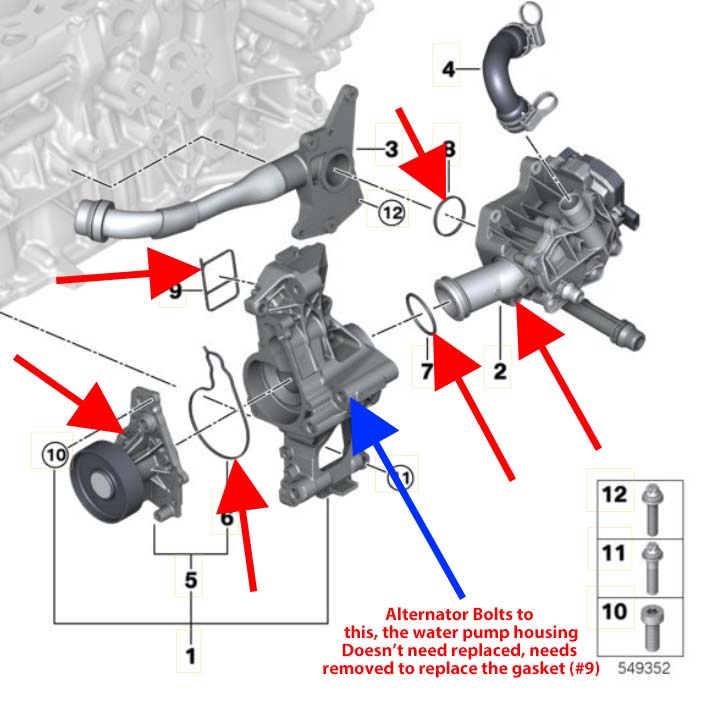 4
3
8
12
9
7
2
10
11
6
5
1
12
11
10
Alternator Bolts to this, the water pump housing Doesn't need replaced, needs removed to replace the gasket (#9)
549352